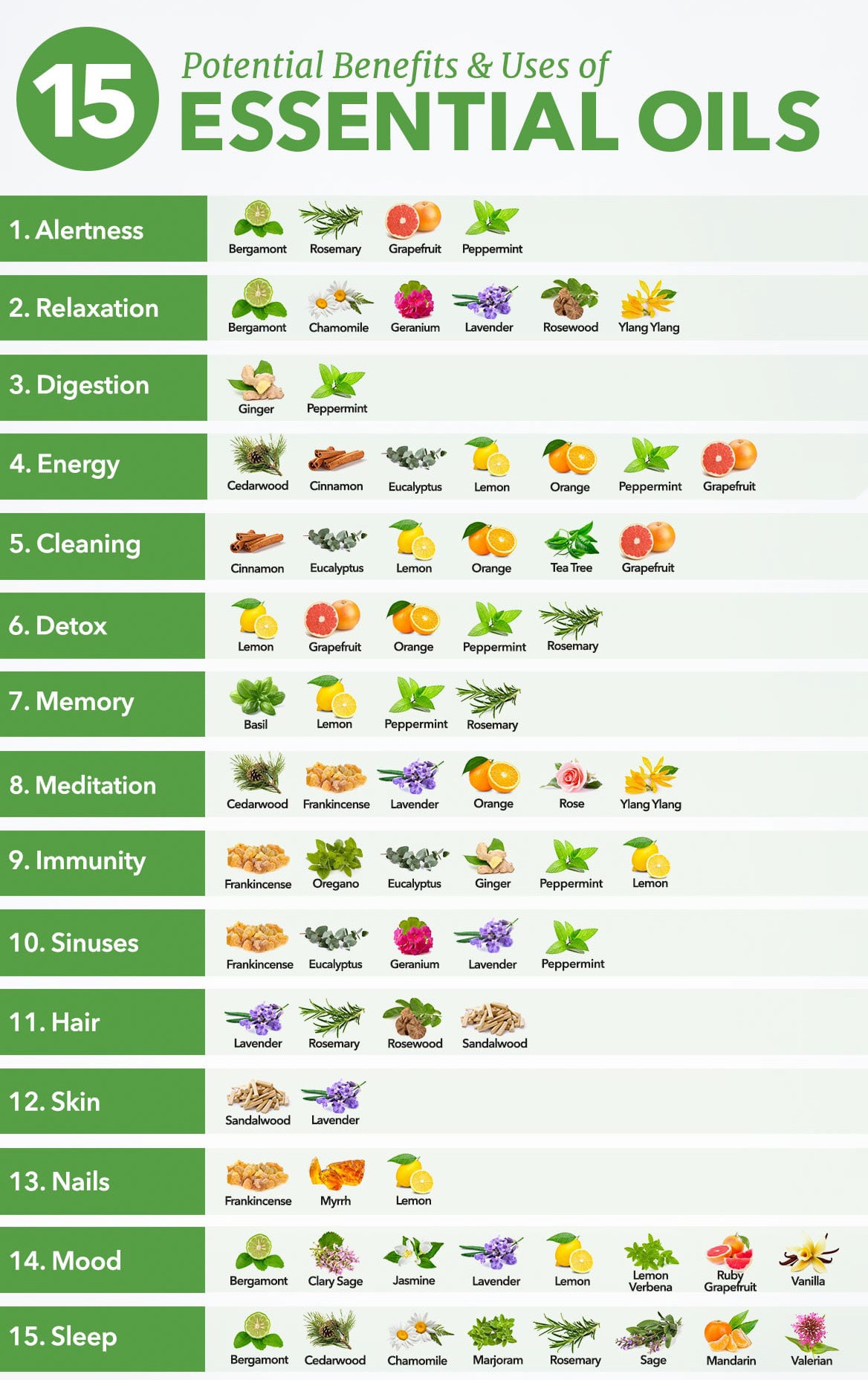 15 Potential Benefits & Uses of ESSENTIAL OILS

1. Alertness
Bergamont Rosemary Grapefruit Peppermint

2. Relaxation
Bergamont Chamomile Geranium Lavender Rosewood Ylang Ylang

3. Digestion
Ginger Peppermint

4. Energy
Cedarwood Cinnamon Eucalyptus Lemon Orange Peppermint Grapefruit

5. Cleaning
Cinnamon Eucalyptus Lemon Orange Tea Tree Grapefruit

6. Detox
Lemon Grapefruit Orange Peppermint Rosemary

7. Memory
Basil Lemon Peppermint Rosemary

8. Meditation
Cedarwood Frankincense Lavender Orange Rose Ylang Ylang

9. Immunity
Frankincense Oregano Eucalyptus Ginger Peppermint Lemon

10. Sinuses
Frankincense Eucalyptus Geranium Lavender Peppermint

11. Hair
Lavender Rosemary Rosewood Sandalwood

12. Skin
Sandalwood Lavender

13. Nails
Frankincense Myrrh Lemon

14. Mood
Bergamont Clary Sage Jasmine Lavender Lemon Lemon Verbena Ruby Grapefruit Vanilla

15. Sleep
Bergamont Cedarwood Chamomile Marjoram Rosemary Sage Mandarin Valerian